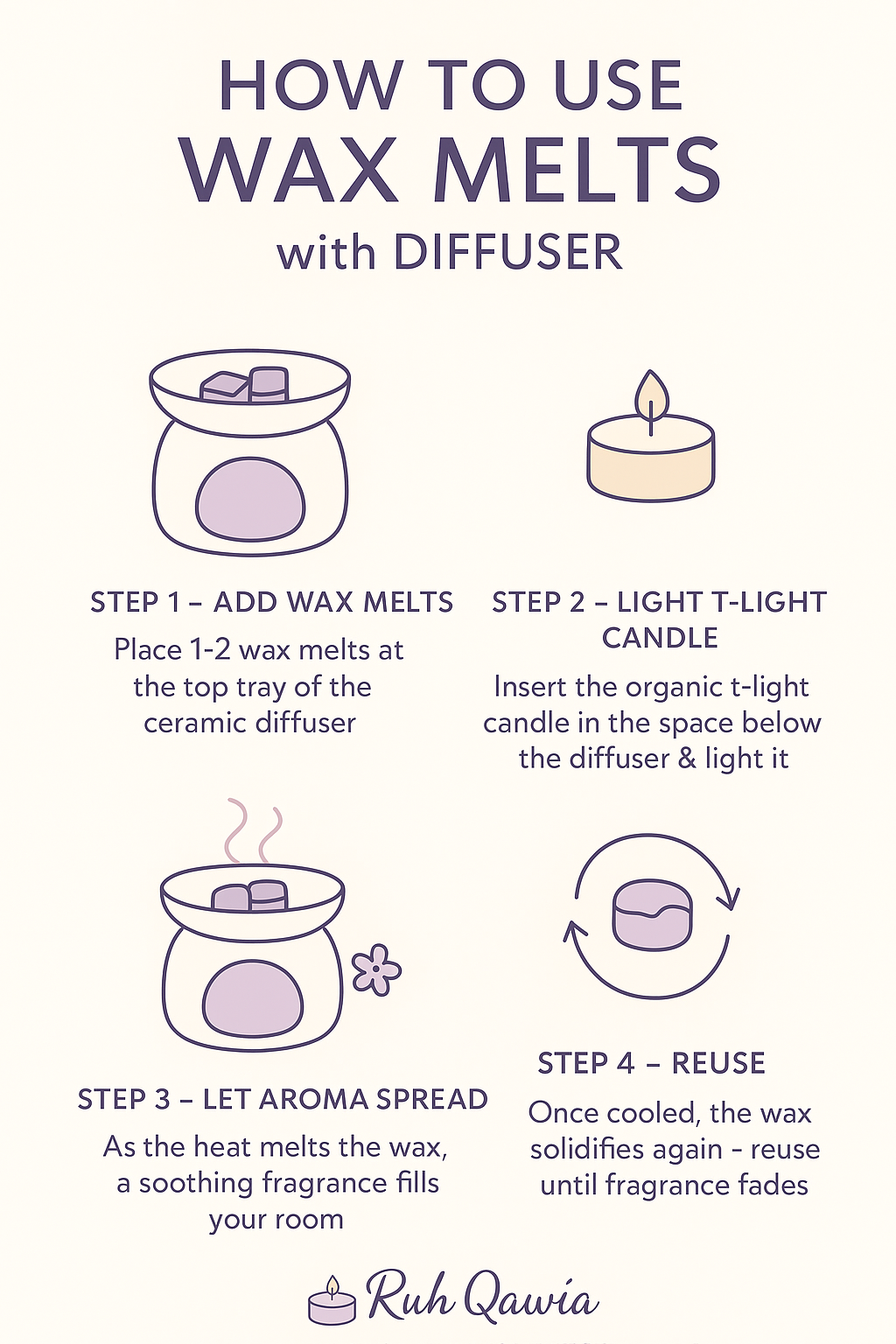 HOW TO USE
WAX MELTS
with DIFFUSER

STEP 1 – ADD WAX MELTS
Place 1-2 wax melts at the top tray of the ceramic diffuser

STEP 2 – LIGHT T-LIGHT CANDLE
Insert the organic t-light candle in the space below the diffuser & light it

STEP 3 – LET AROMA SPREAD
As the heat melts the wax, a soothing fragrance fills your room

STEP 4 – REUSE
Once cooled, the wax solidifies again - reuse until fragrance fades

Ruh Qawia